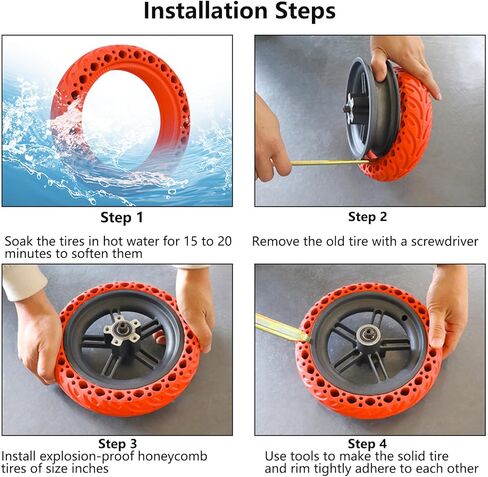 Installation Steps

Step 1

Soak the tires in hot water for 15 to 20 minutes to soften them

Step 2

Remove the old tire with a screwdriver

Step 3

Install explosion-proof honeycomb tires of size inches

Step 4

Use tools to make the solid tire and rim tightly adhere to each other