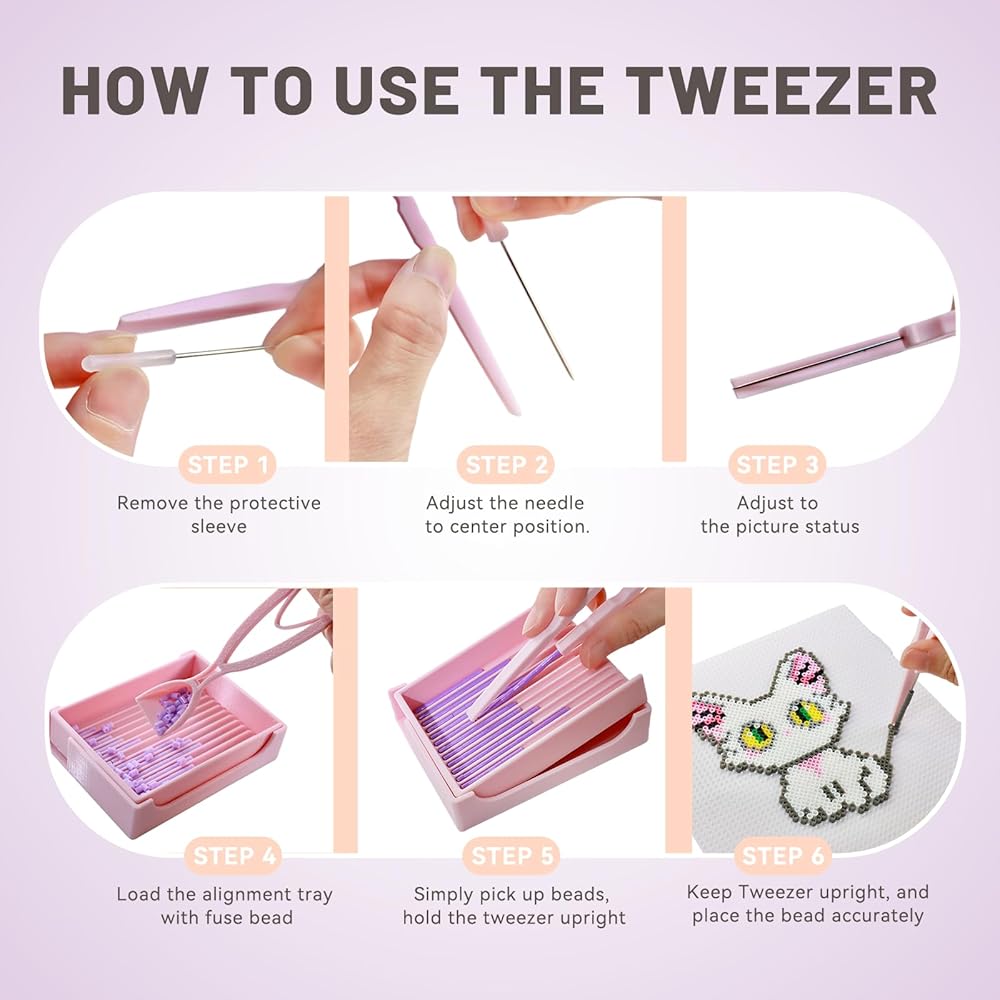 HOW TO USE THE TWEEZER

STEP 1
Remove the protective sleeve

STEP 2
Adjust the needle to center position.

STEP 3
Adjust to the picture status

STEP 4
Load the alignment tray with fuse bead

STEP 5
Simply pick up beads, hold the tweezer upright

STEP 6
Keep Tweezer upright, and place the bead accurately