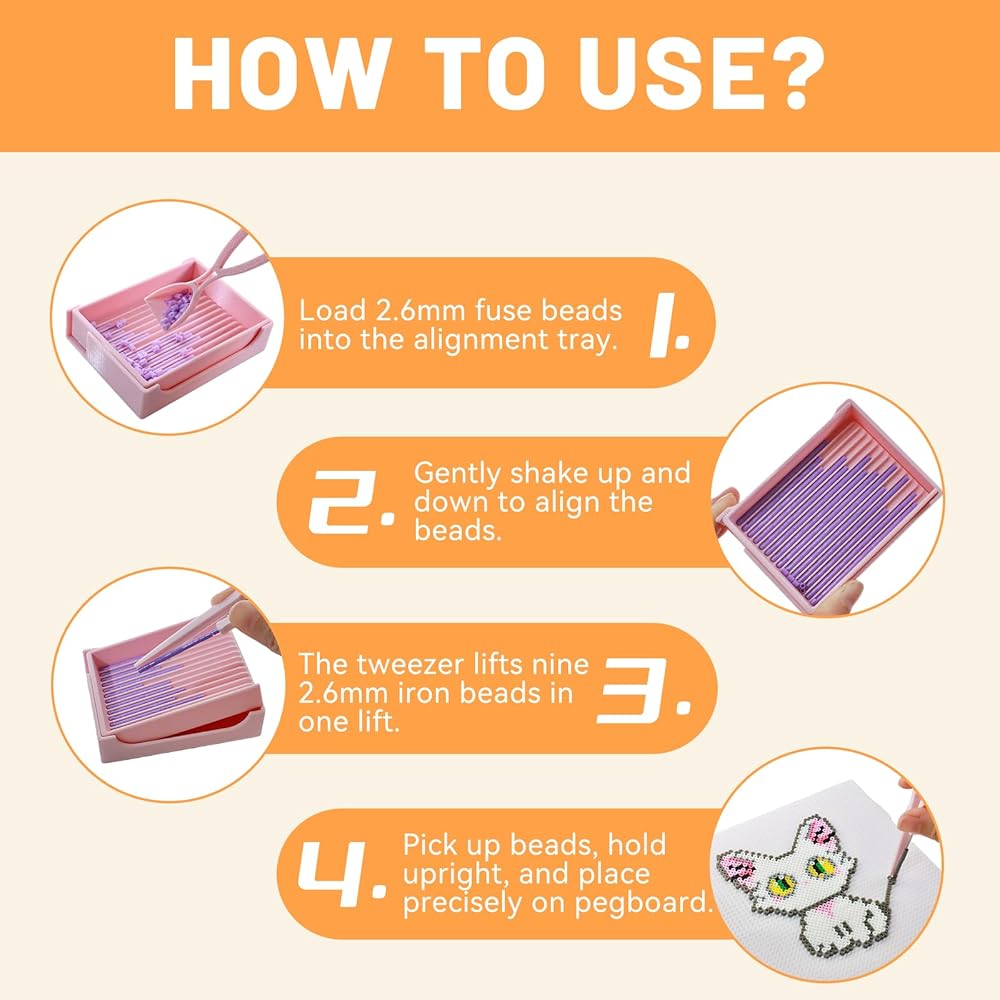 HOW TO USE?

Load 2.6mm fuse beads into the alignment tray. 1.

2. Gently shake up and down to align the beads.

The tweezer lifts nine 2.6mm iron beads in one lift. 3.

4. Pick up beads, hold upright, and place precisely on pegboard.