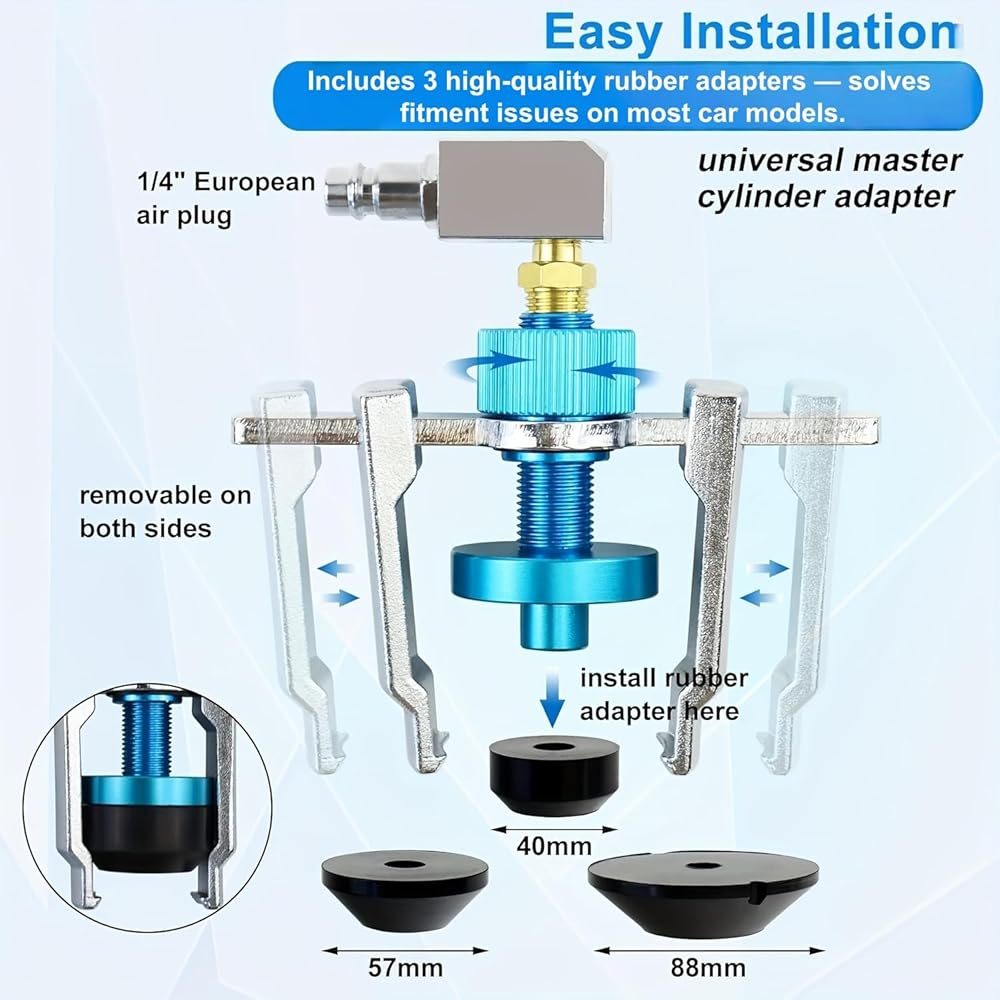 Easy Installation

Includes 3 high-quality rubber adapters — solves fitment issues on most car models.

1/4" European air plug

universal master cylinder adapter

removable on both sides

install rubber adapter here

40mm

57mm

88mm