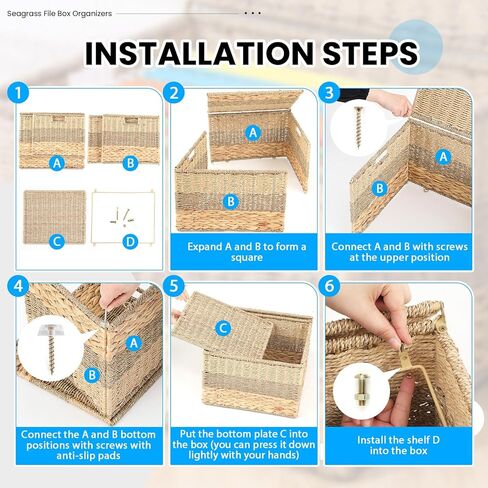 Seagrass File Box Organizers

INSTALLATION STEPS

1
A
B
C
D

2
A
B
Expand A and B to form a square

3
A
B
Connect A and B with screws at the upper position

4
A
B
Connect the A and B bottom positions with screws with anti-slip pads

5
C
Put the bottom plate C into the box (you can press it down lightly with your hands)

6
Install the shelf D into the box