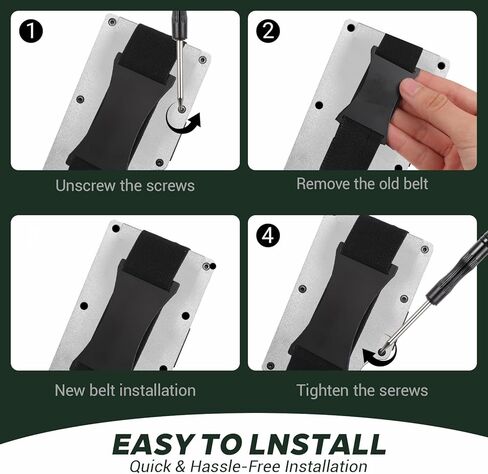 1

Unscrew the screws

2

Remove the old belt

New belt installation

4

Tighten the serews

EASY TO LNSTALL
Quick & Hassle-Free Installation