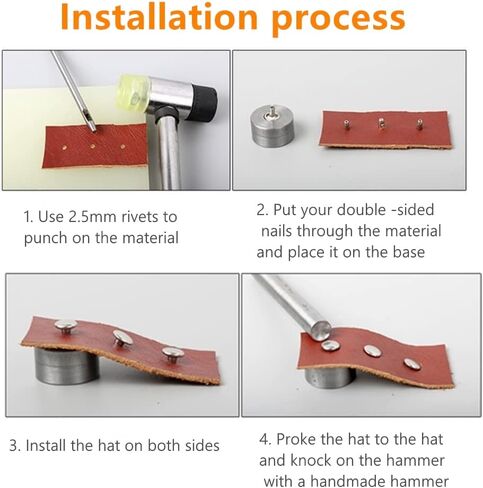 Installation process

1. Use 2.5mm rivets to punch on the material

2. Put your double -sided nails through the material and place it on the base

3. Install the hat on both sides

4. Proke the hat to the hat and knock on the hammer with a handmade hammer