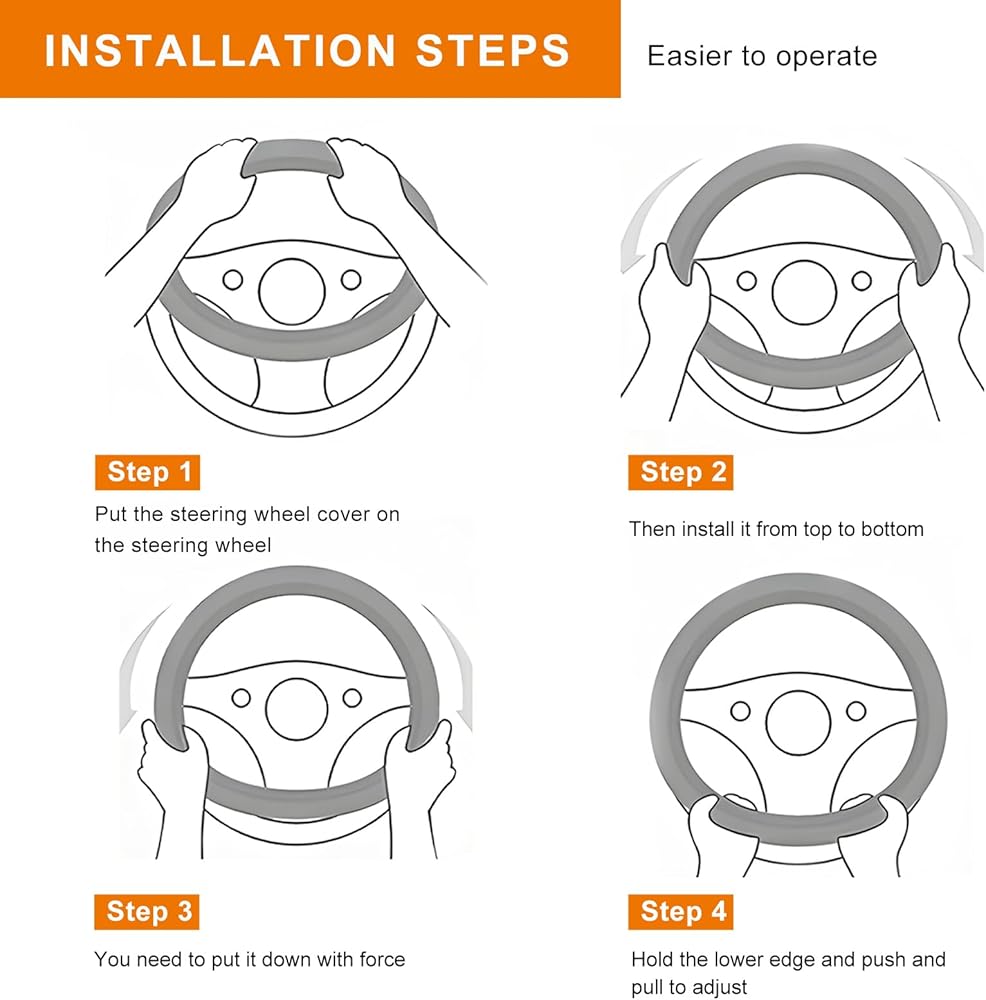 INSTALLATION STEPS

Easier to operate

Step 1

Put the steering wheel cover on the steering wheel

Step 2

Then install it from top to bottom

Step 3

You need to put it down with force

Step 4

Hold the lower edge and push and pull to adjust