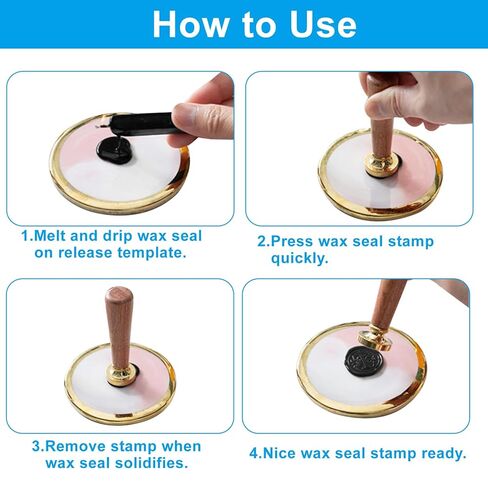 How to Use

1.Melt and drip wax seal on release template.

2.Press wax seal stamp quickly.

3.Remove stamp when wax seal solidifies.

4.Nice wax seal stamp ready.