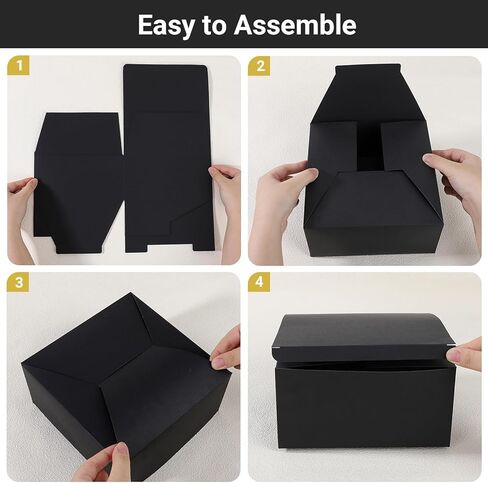 Easy to Assemble

1

2

3

4