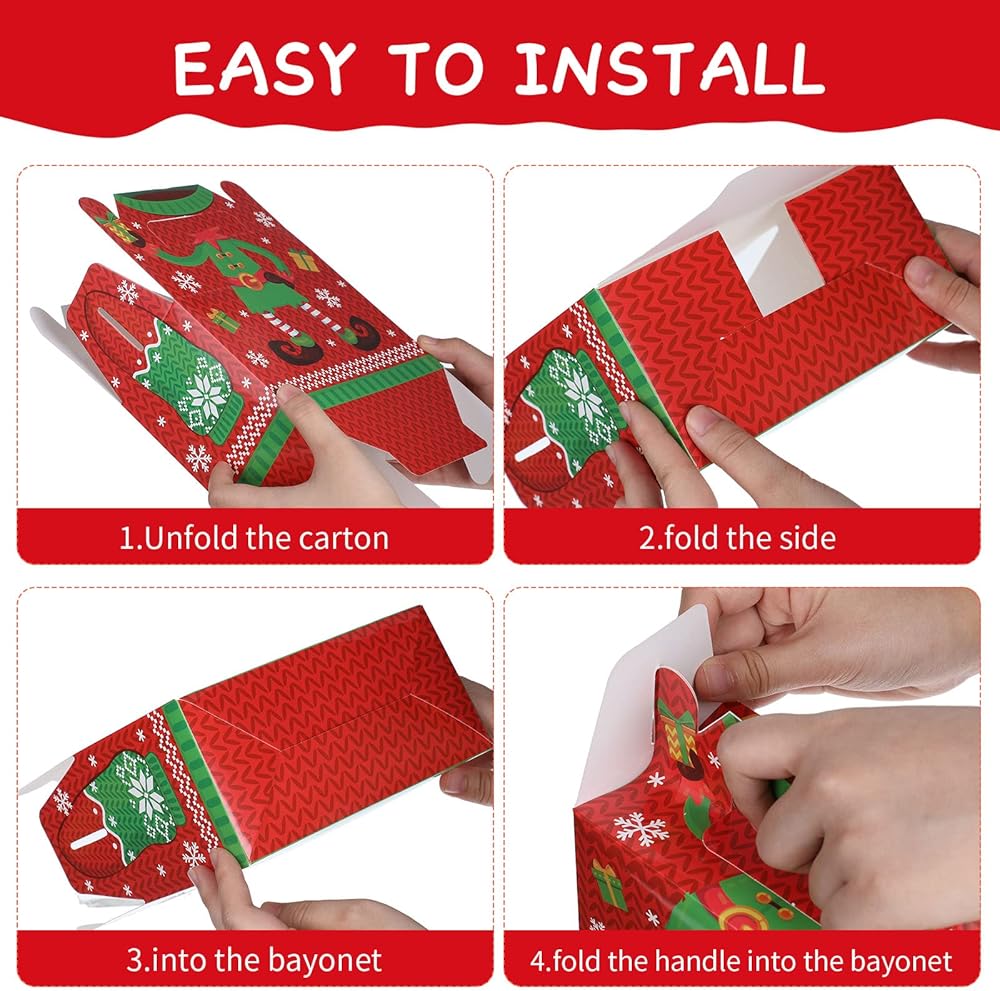 EASY TO INSTALL

1.Unfold the carton

2.fold the side

3.into the bayonet

4.fold the handle into the bayonet