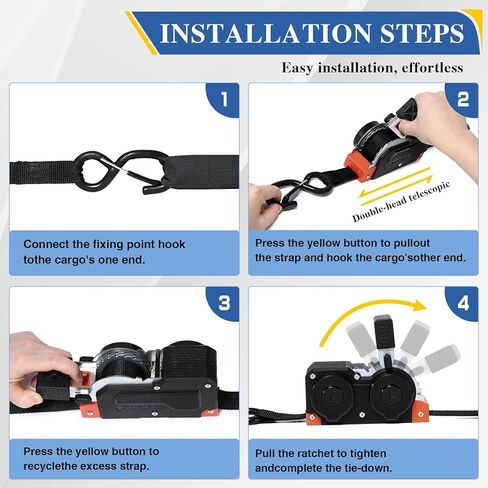 INSTALLATION STEPS

Easy installation, effortless

1

Connect the fixing point hook tothe cargo's one end.

2

Double-head telescopic

Press the yellow button to pullout the strap and hook the cargo'sother end.

3

Press the yellow button to recyclethe excess strap.

4

Pull the ratchet to tighten andcomplete the tie-down.