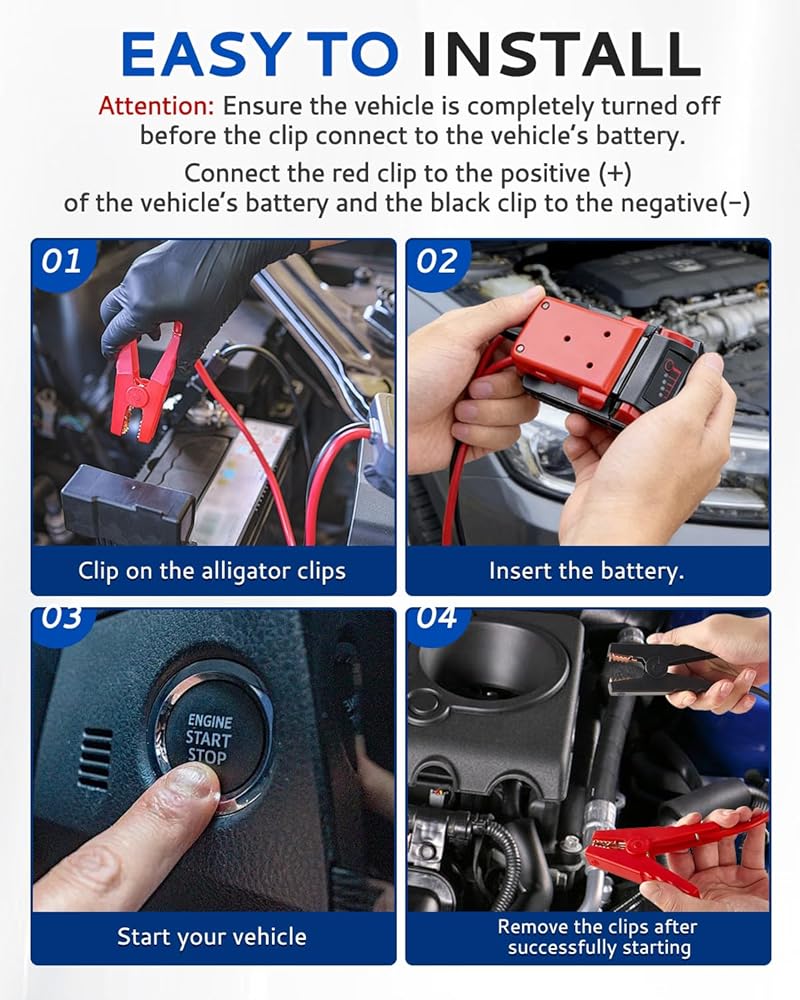 EASY TO INSTALL

Attention: Ensure the vehicle is completely turned off before the clip connect to the vehicle's battery.

Connect the red clip to the positive (+) of the vehicle's battery and the black clip to the negative(−)

01

Clip on the alligator clips

02

Insert the battery.

03

ENGINE START STOP

Start your vehicle

04

Remove the clips after successfully starting