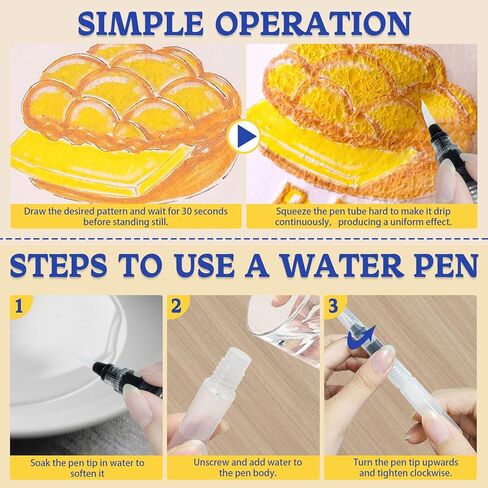 SIMPLE OPERATION

Draw the desired pattern and wait for 30 seconds before standing still.

Squeeze the pen tube hard to make it drip continuously, producing a uniform effect.

STEPS TO USE A WATER PEN

1

Soak the pen tip in water to soften it

2

Unscrew and add water to the pen body.

3

Turn the pen tip upwards and tighten clockwise.