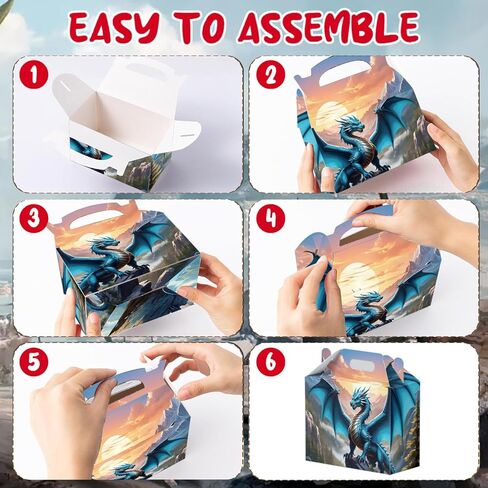 EASY TO ASSEMBLE

1

2

3

4

5

6