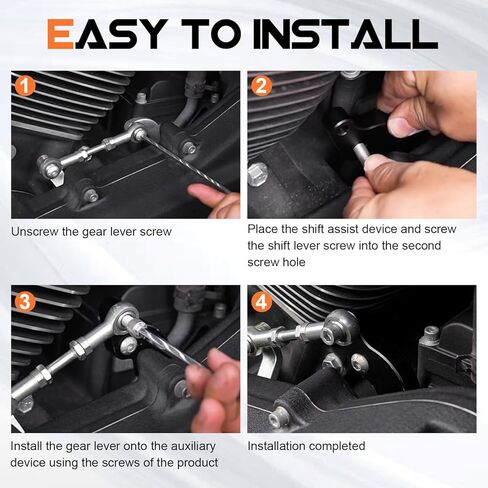 EASY TO INSTALL

1

Unscrew the gear lever screw

2

Place the shift assist device and screw the shift lever screw into the second screw hole

3

Install the gear lever onto the auxiliary device using the screws of the product

4

Installation completed