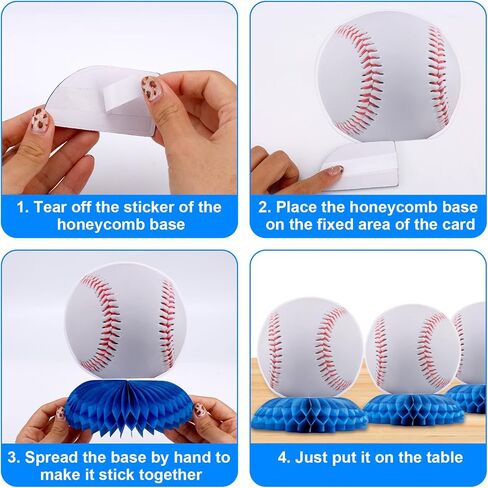 1. Tear off the sticker of the honeycomb base

2. Place the honeycomb base on the fixed area of the card

3. Spread the base by hand to make it stick together

4. Just put it on the table