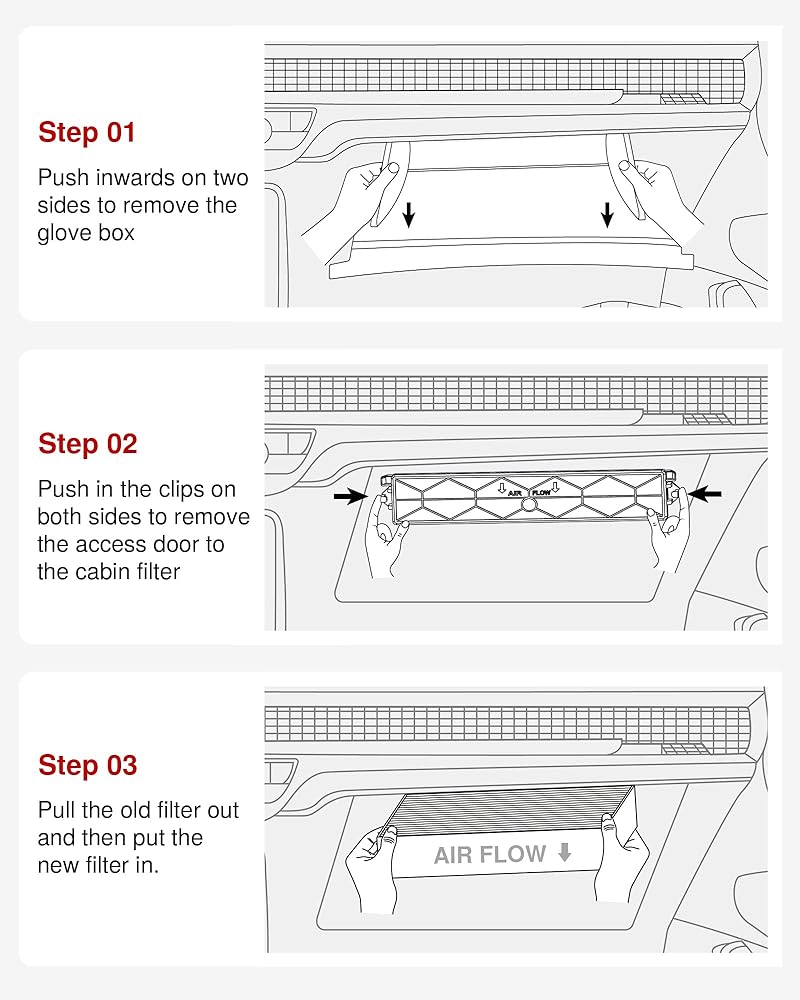 Step 01

Push inwards on two sides to remove the glove box

Step 02

Push in the clips on both sides to remove the access door to the cabin filter

AIR FLOW

Step 03

Pull the old filter out and then put the new filter in.

AIR FLOW