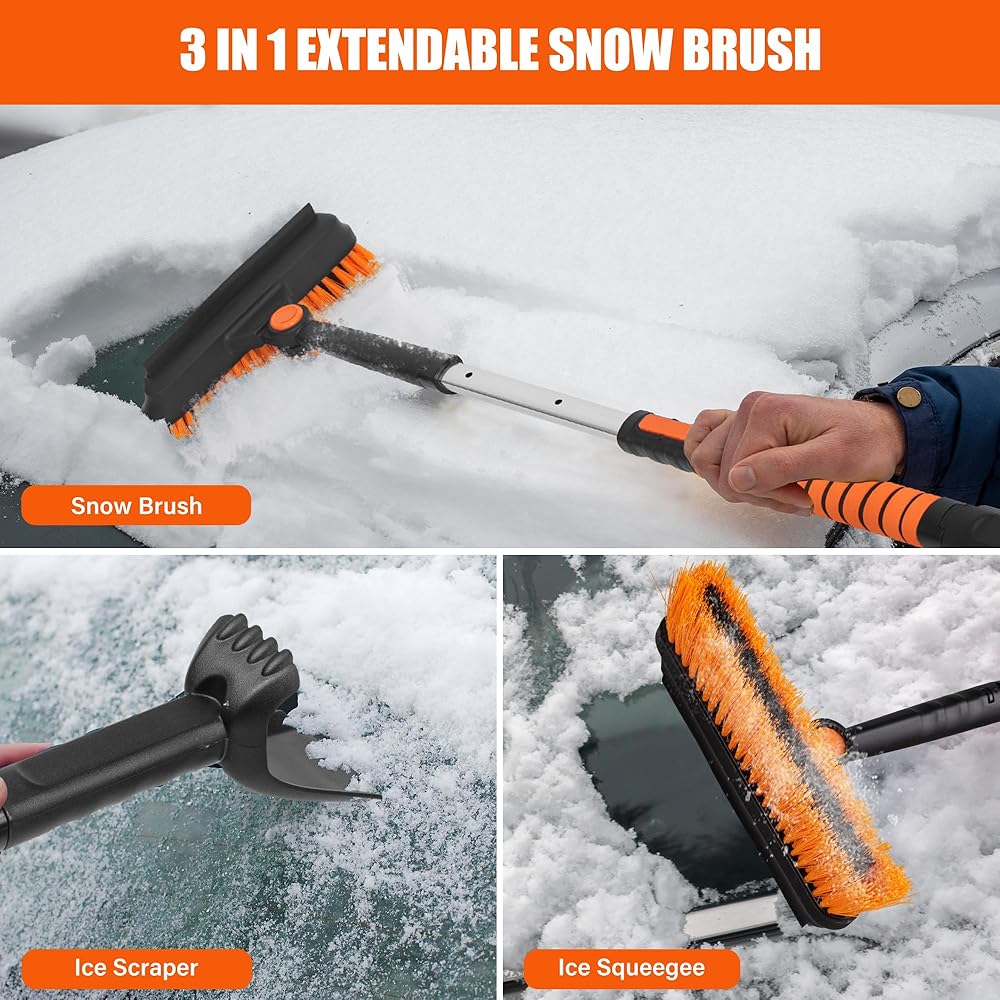 3 IN 1 EXTENDABLE SNOW BRUSH

Snow Brush

Ice Scraper

Ice Squeegee