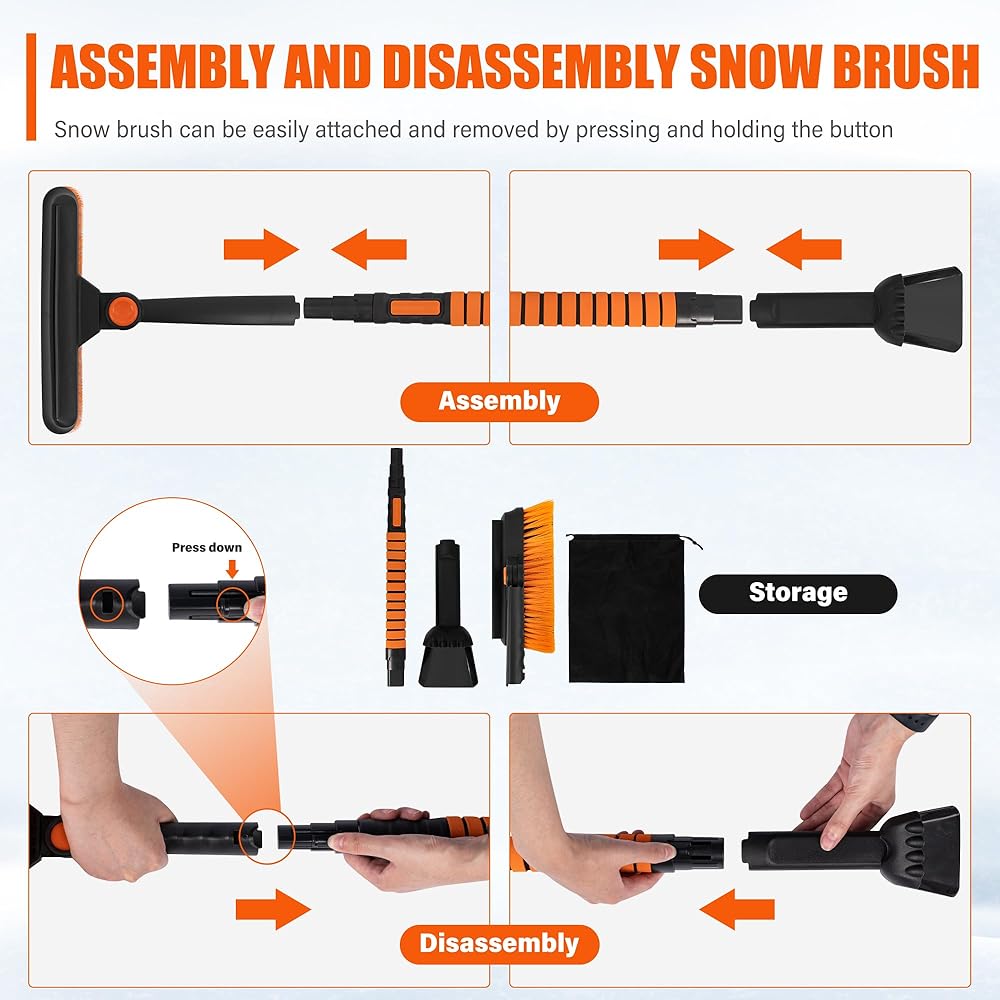 ASSEMBLY AND DISASSEMBLY SNOW BRUSH

Snow brush can be easily attached and removed by pressing and holding the button

Assembly

Press down

Storage

Disassembly