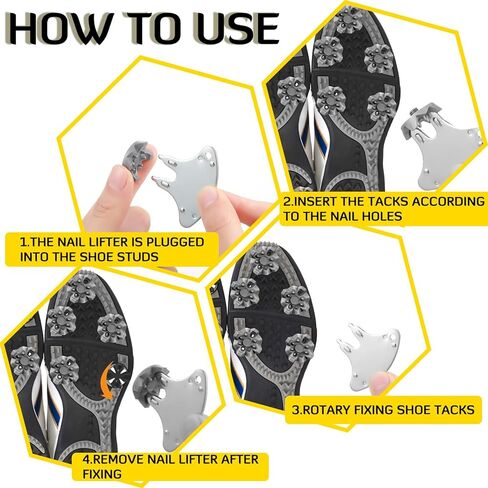 HOW TO USE

1.THE NAIL LIFTER IS PLUGGED INTO THE SHOE STUDS

2.INSERT THE TACKS ACCORDING TO THE NAIL HOLES

3.ROTARY FIXING SHOE TACKS

4.REMOVE NAIL LIFTER AFTER FIXING