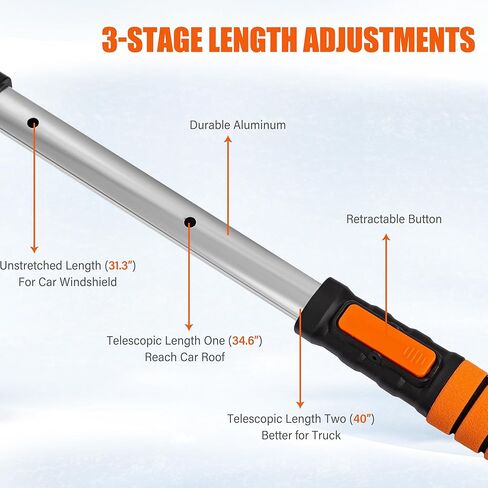 3-STAGE LENGTH ADJUSTMENTS

Durable Aluminum

Retractable Button

Unstretched Length (31.3")
For Car Windshield

Telescopic Length One (34.6")
Reach Car Roof

Telescopic Length Two (40")
Better for Truck