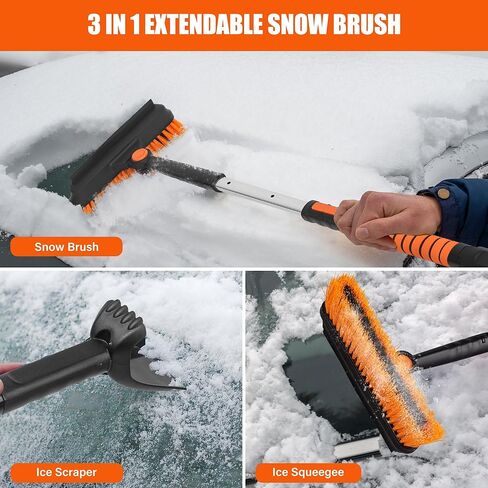 3 IN 1 EXTENDABLE SNOW BRUSH

Snow Brush

Ice Scraper

Ice Squeegee