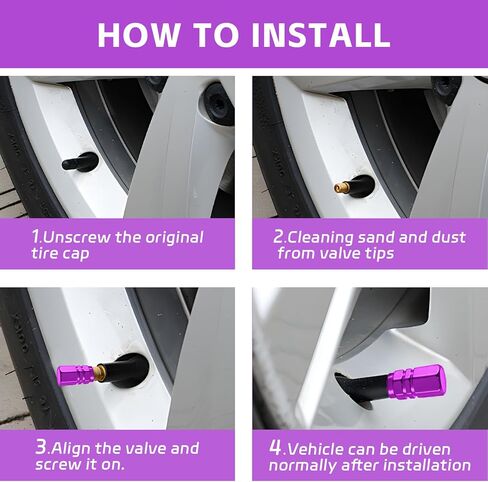 HOW TO INSTALL

1.Unscrew the original tire cap

2.Cleaning sand and dust from valve tips

3.Align the valve and screw it on.

4.Vehicle can be driven normally after installation