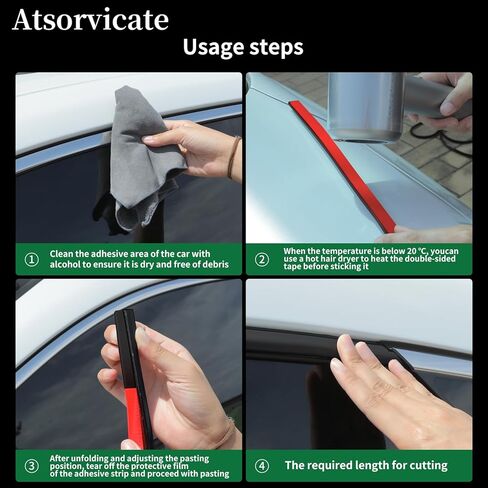 Atsorvicate

Usage steps

① Clean the adhesive area of the car with alcohol to ensure it is dry and free of debris

② When the temperature is below 20 °C, youcan use a hot hair dryer to heat the double-sided tape before sticking it

③ After unfolding and adjusting the pasting position, tear off the protective film of the adhesive strip and proceed with pasting

④ The required length for cutting