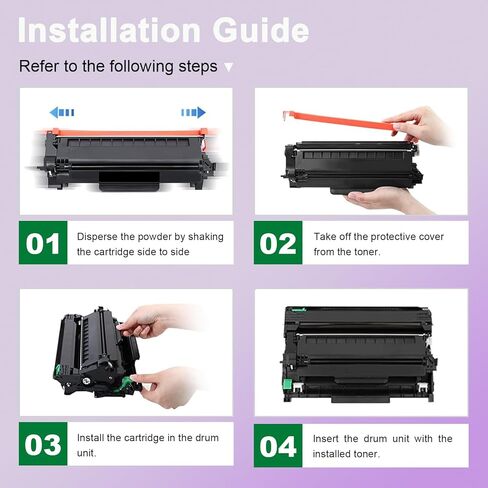 Installation Guide

Refer to the following steps ▼

01 Disperse the powder by shaking the cartridge side to side

02 Take off the protective cover from the toner.

03 Install the cartridge in the drum unit.

04 Insert the drum unit with the installed toner.