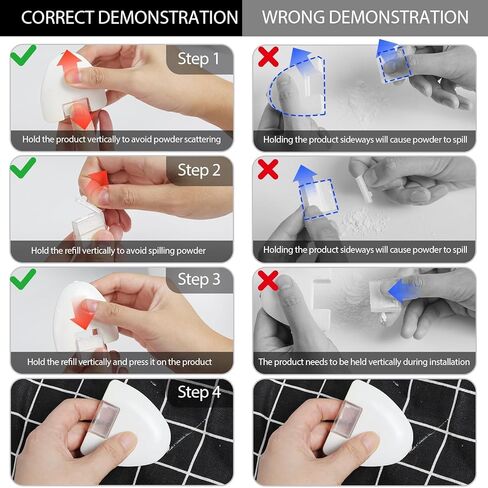 CORRECT DEMONSTRATION

Step 1
Hold the product vertically to avoid powder scattering

Step 2
Hold the refill vertically to avoid spilling powder

Step 3
Hold the refill vertically and press it on the product

Step 4

WRONG DEMONSTRATION

Holding the product sideways will cause powder to spill

Holding the product sideways will cause powder to spill

The product needs to be held vertically during installation