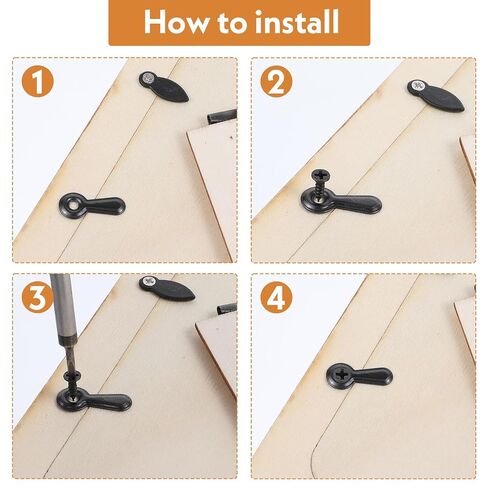 How to install

1

2

3

4