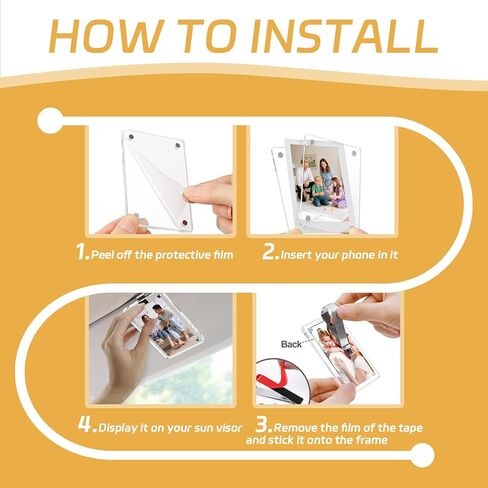 HOW TO INSTALL

1.Peel off the protective film

2.Insert your phone in it

Back

4.Display it on your sun visor

3.Remove the film of the tape and stick it onto the frame