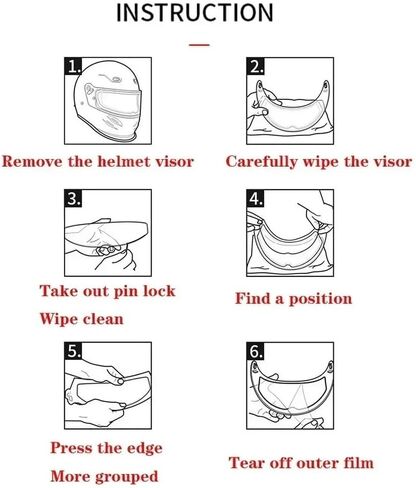 INSTRUCTION

1.

Remove the helmet visor

2.

Carefully wipe the visor

3.

Take out pin lock

Wipe clean

4.

Find a position

5.

Press the edge

More grouped

6.

Tear off outer film