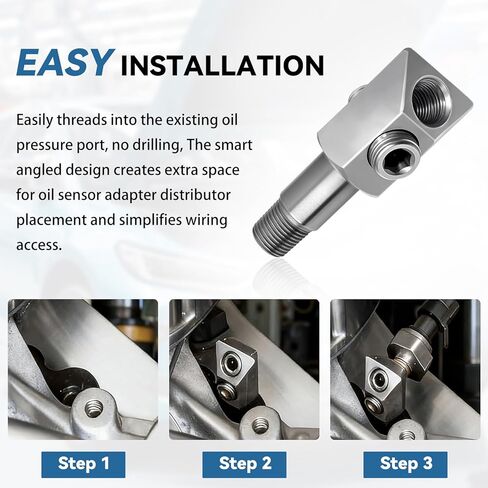 EASY INSTALLATION

Easily threads into the existing oil pressure port, no drilling, The smart angled design creates extra space for oil sensor adapter distributor placement and simplifies wiring access.

Step 1

Step 2

Step 3