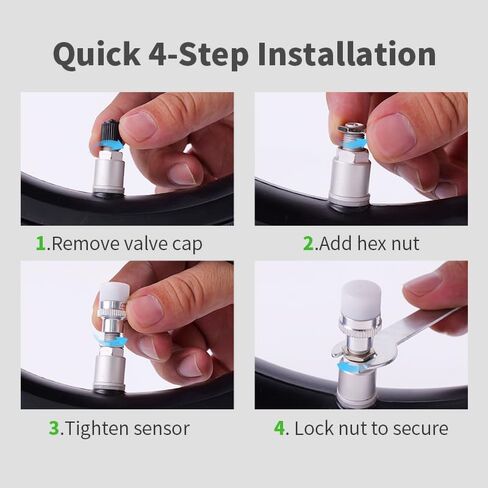 Quick 4-Step Installation

1.Remove valve cap

2.Add hex nut

3.Tighten sensor

4. Lock nut to secure