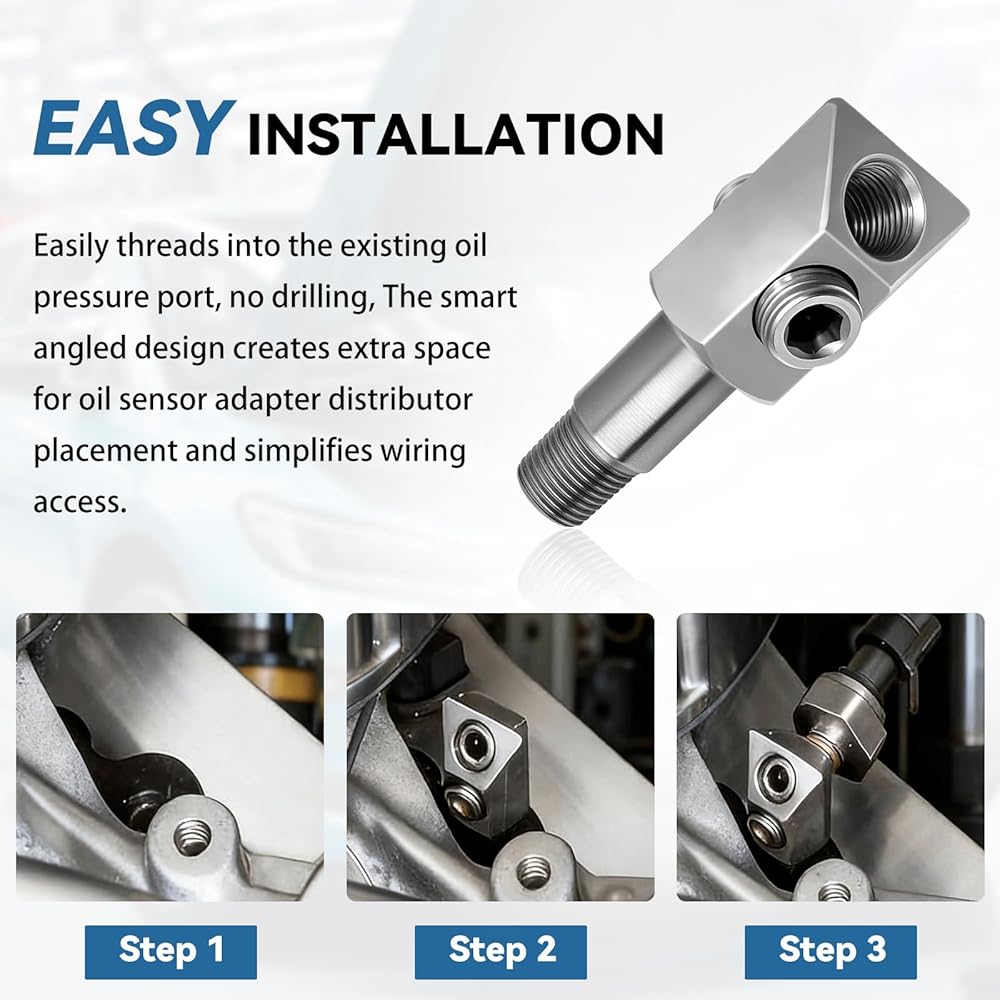 EASY INSTALLATION

Easily threads into the existing oil pressure port, no drilling, The smart angled design creates extra space for oil sensor adapter distributor placement and simplifies wiring access.

Step 1

Step 2

Step 3