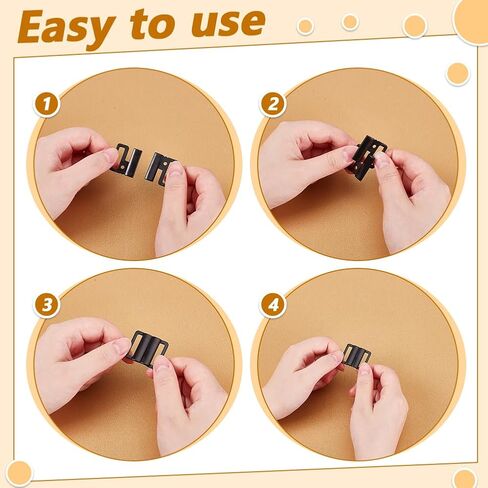 Easy to use

1

2

3

4