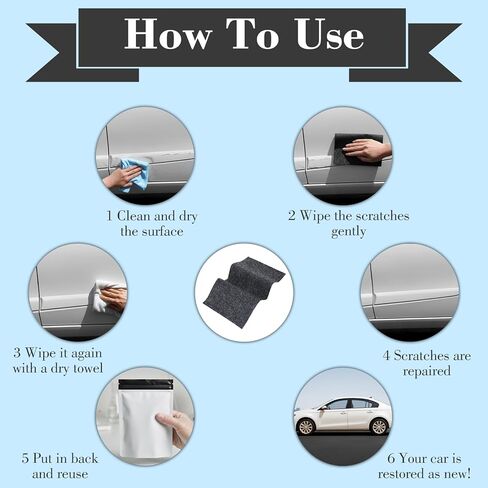 How To Use

1 Clean and dry the surface

2 Wipe the scratches gently

3 Wipe it again with a dry towel

4 Scratches are repaired

5 Put in back and reuse

6 Your car is restored as new!