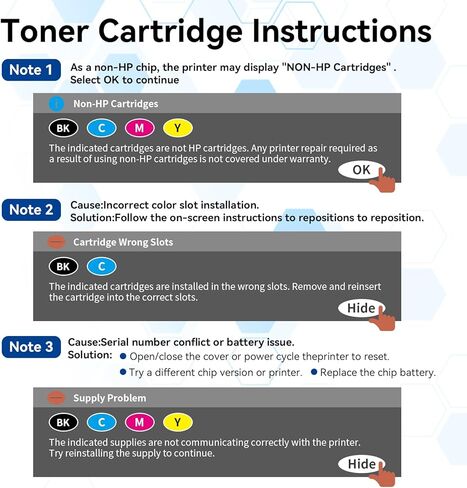 Toner Cartridge Instructions

Note 1 As a non-HP chip, the printer may display "NON-HP Cartridges" . Select OK to continue

Non-HP Cartridges

BK C M Y

The indicated cartridges are not HP cartridges. Any printer repair required as a result of using non-HP cartridges is not covered under warranty.

OK

Note 2 Cause:Incorrect color slot installation.
Solution:Follow the on-screen instructions to repositions to reposition.

Cartridge Wrong Slots

BK C

The indicated cartridges are installed in the wrong slots. Remove and reinsert the cartridge into the correct slots.

Hide

Note 3 Cause:Serial number conflict or battery issue.
Solution: ● Open/close the cover or power cycle theprinter to reset.
● Try a different chip version or printer. ● Replace the chip battery.

Supply Problem

BK C M Y

The indicated supplies are not communicating correctly with the printer. Try reinstalling the supply to continue.

Hide