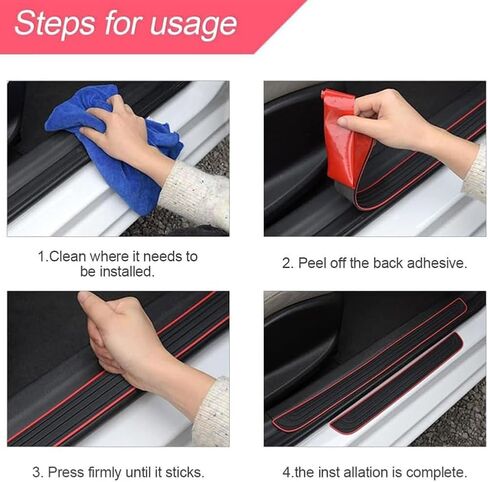 Steps for usage

1.Clean where it needs to be installed.

2. Peel off the back adhesive.

3. Press firmly until it sticks.

4.the inst allation is complete.