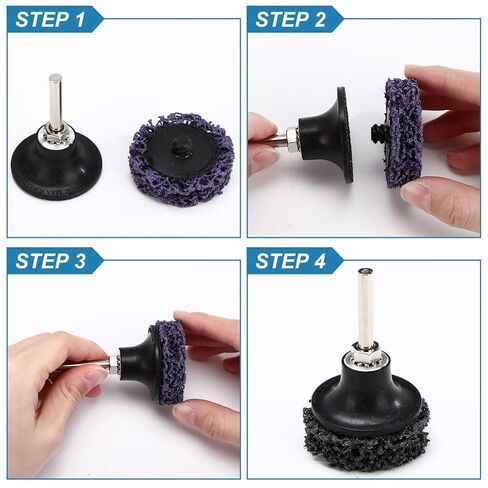 STEP 1

STEP 2

STEP 3

STEP 4