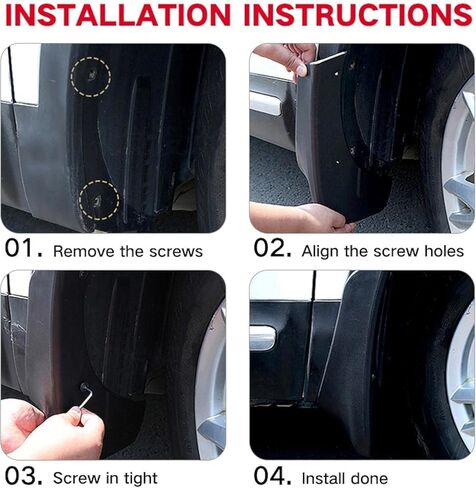 INSTALLATION INSTRUCTIONS

01. Remove the screws

02. Align the screw holes

03. Screw in tight

04. Install done