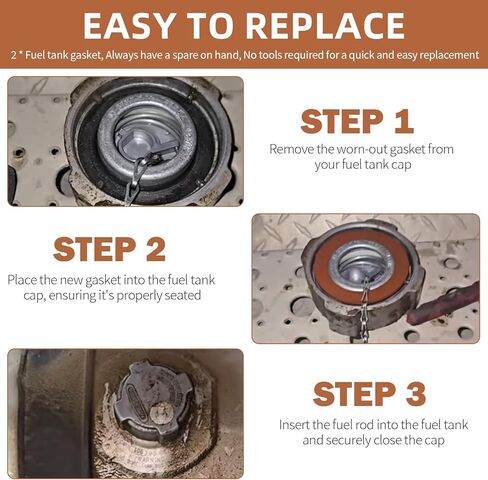 EASY TO REPLACE

2 * Fuel tank gasket, Always have a spare on hand, No tools required for a quick and easy replacement

STEP 1

Remove the worn-out gasket from your fuel tank cap

STEP 2

Place the new gasket into the fuel tank cap, ensuring it's properly seated

STEP 3

Insert the fuel rod into the fuel tank and securely close the cap