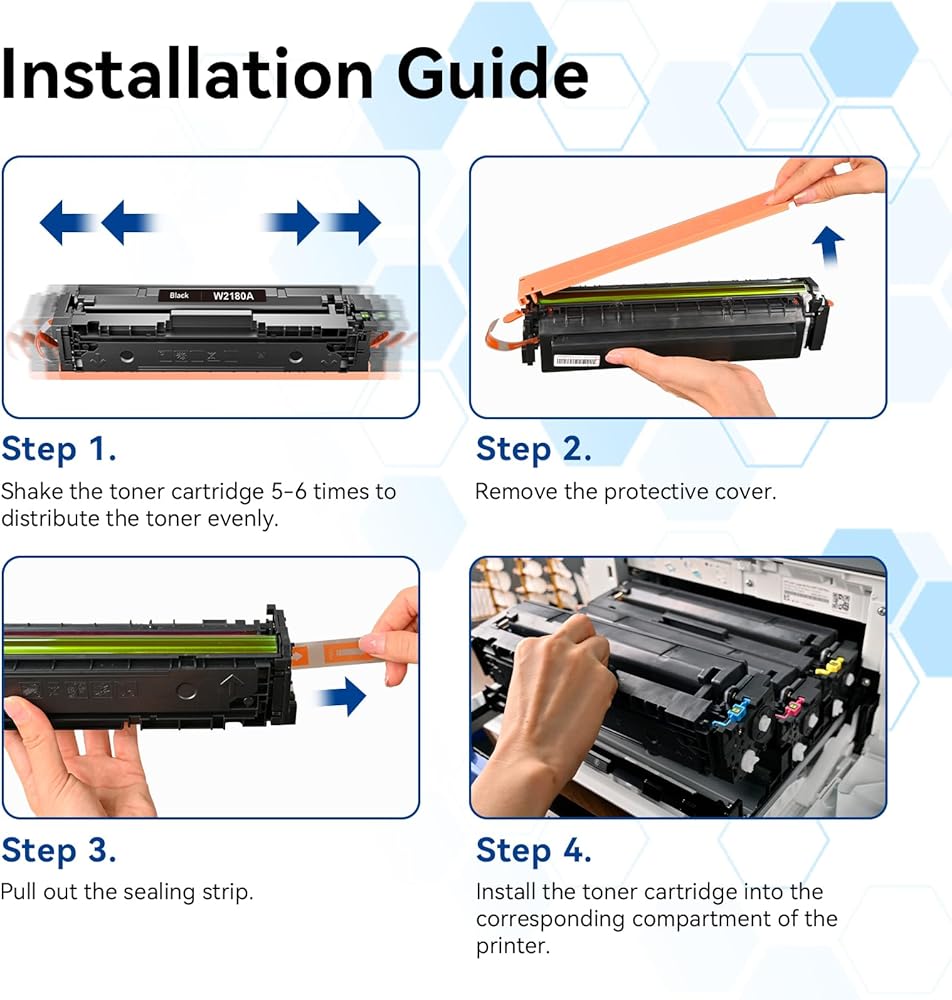 Installation Guide

Black W2180A

Step 1.
Shake the toner cartridge 5-6 times to distribute the toner evenly.

Step 2.
Remove the protective cover.

Step 3.
Pull out the sealing strip.

Step 4.
Install the toner cartridge into the corresponding compartment of the printer.