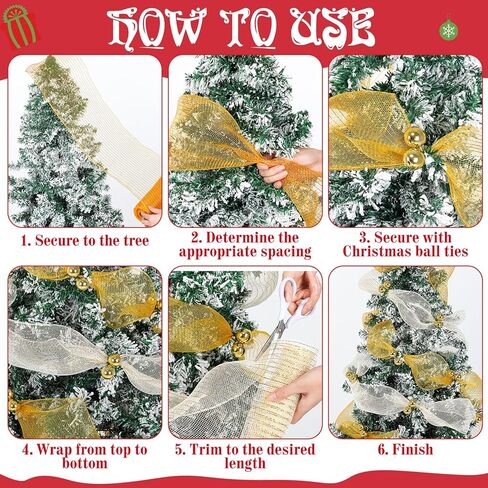 HOW TO USE

1. Secure to the tree

2. Determine the appropriate spacing

3. Secure with Christmas ball ties

4. Wrap from top to bottom

5. Trim to the desired length

6. Finish