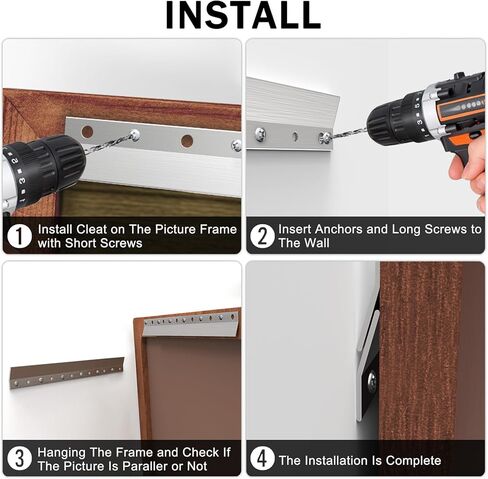 INSTALL

1 Install Cleat on The Picture Frame with Short Screws

2 Insert Anchors and Long Screws to The Wall

3 Hanging The Frame and Check If The Picture Is Paraller or Not

4 The Installation Is Complete