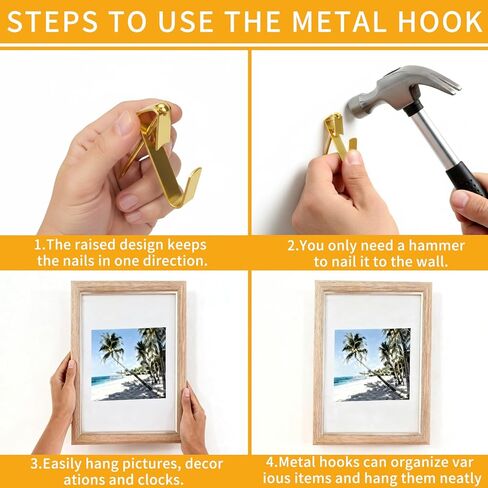 STEPS TO USE THE METAL HOOK

1.The raised design keeps the nails in one direction.

2.You only need a hammer to nail it to the wall.

3.Easily hang pictures, decor ations and clocks.

4.Metal hooks can organize var ious items and hang them neatly