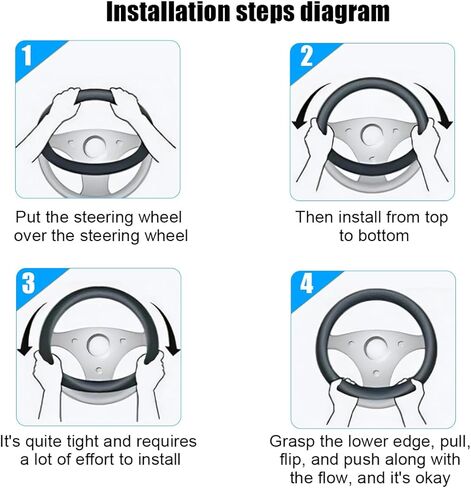 Installation steps diagram

1

Put the steering wheel over the steering wheel

2

Then install from top to bottom

3

It's quite tight and requires a lot of effort to install

4

Grasp the lower edge, pull, flip, and push along with the flow, and it's okay