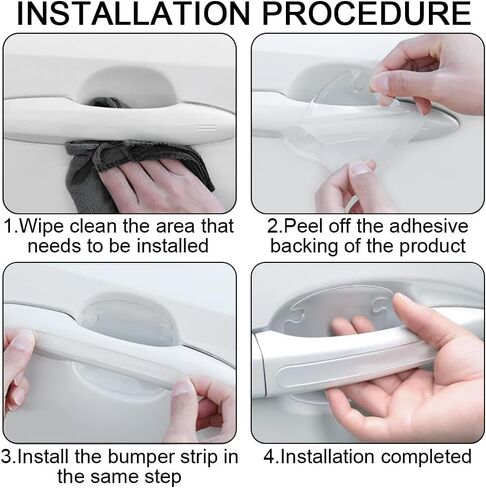 INSTALLATION PROCEDURE

1.Wipe clean the area that needs to be installed

2.Peel off the adhesive backing of the product

3.Install the bumper strip in the same step

4.Installation completed