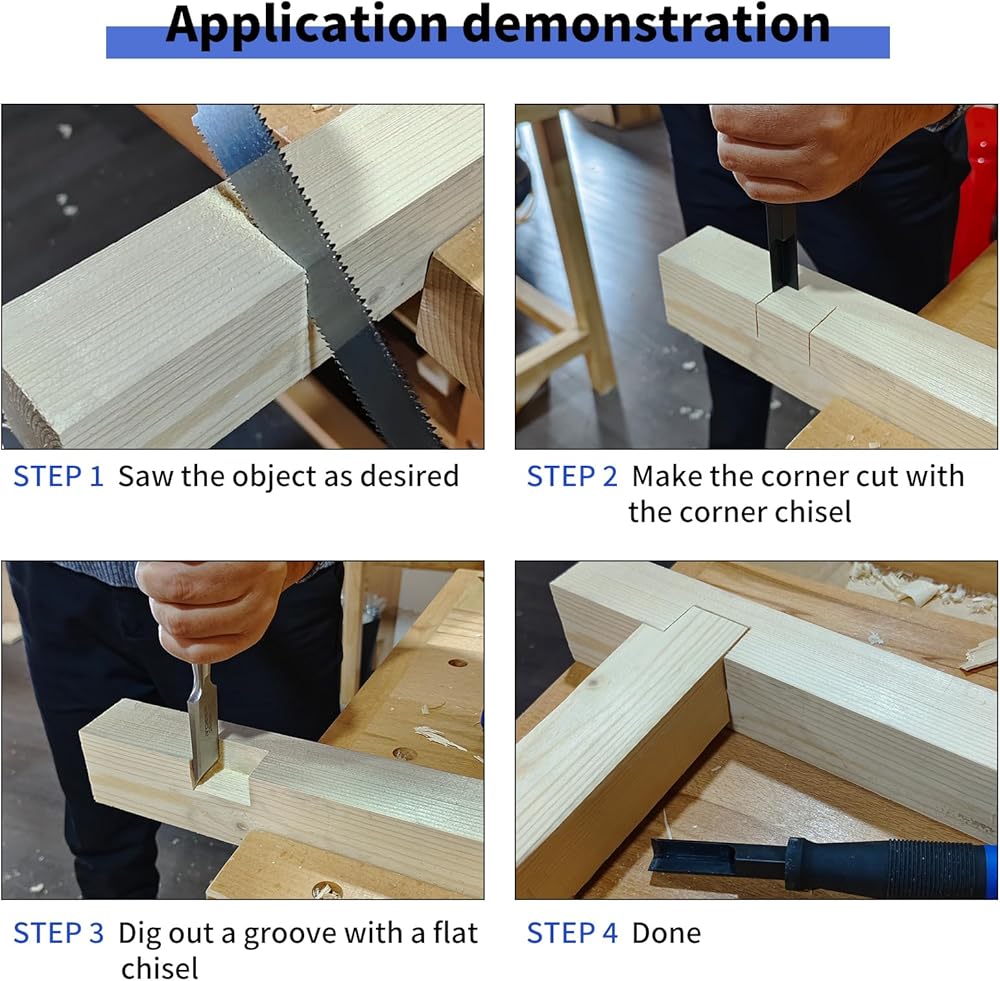 Application demonstration

STEP 1 Saw the object as desired

STEP 2 Make the corner cut with the corner chisel

STEP 3 Dig out a groove with a flat chisel

STEP 4 Done