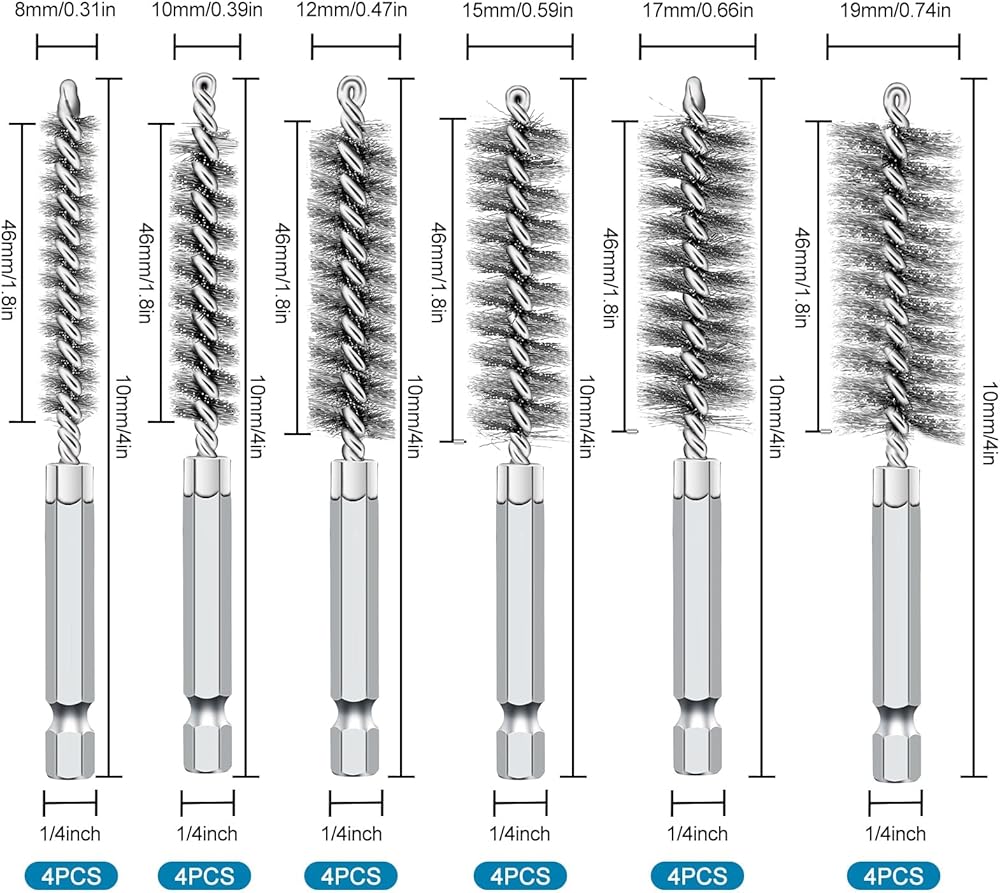 8mm/0.31in
46mm/1.8in
10mm/4in
1/4inch
4PCS

10mm/0.39in
46mm/1.8in
10mm/4in
1/4inch
4PCS

12mm/0.47in
46mm/1.8in
10mm/4in
1/4inch
4PCS

15mm/0.59in
46mm/1.8in
10mm/4in
1/4inch
4PCS

17mm/0.66in
46mm/1.8in
10mm/4in
1/4inch
4PCS

19mm/0.74in
46mm/1.8in
10mm/4in
1/4inch
4PCS