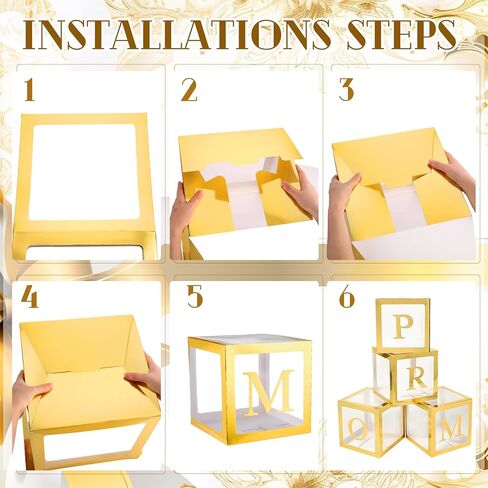 INSTALLATIONS STEPS

1

2

3

4

5

M

6

P

R

O

M