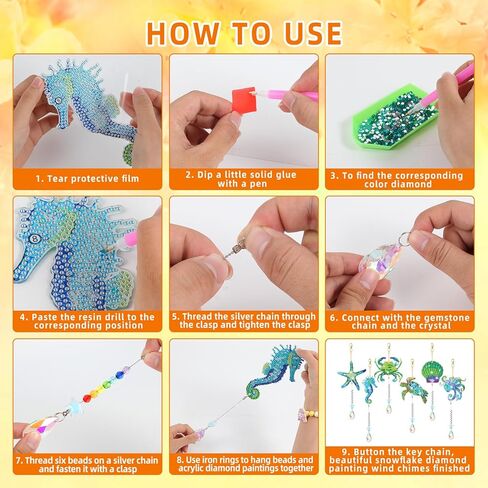 HOW TO USE

1. Tear protective film

2. Dip a little solid glue with a pen

3. To find the corresponding color diamond

8

4. Paste the resin drill to the corresponding position

5. Thread the silver chain through the clasp and tighten the clasp

6. Connect with the gemstone chain and the crystal

7. Thread six beads on a silver chain and fasten it with a clasp

8. Use iron rings to hang beads and acrylic diamond paintings together

9. Button the key chain, beautiful snowflake diamond painting wind chimes finished